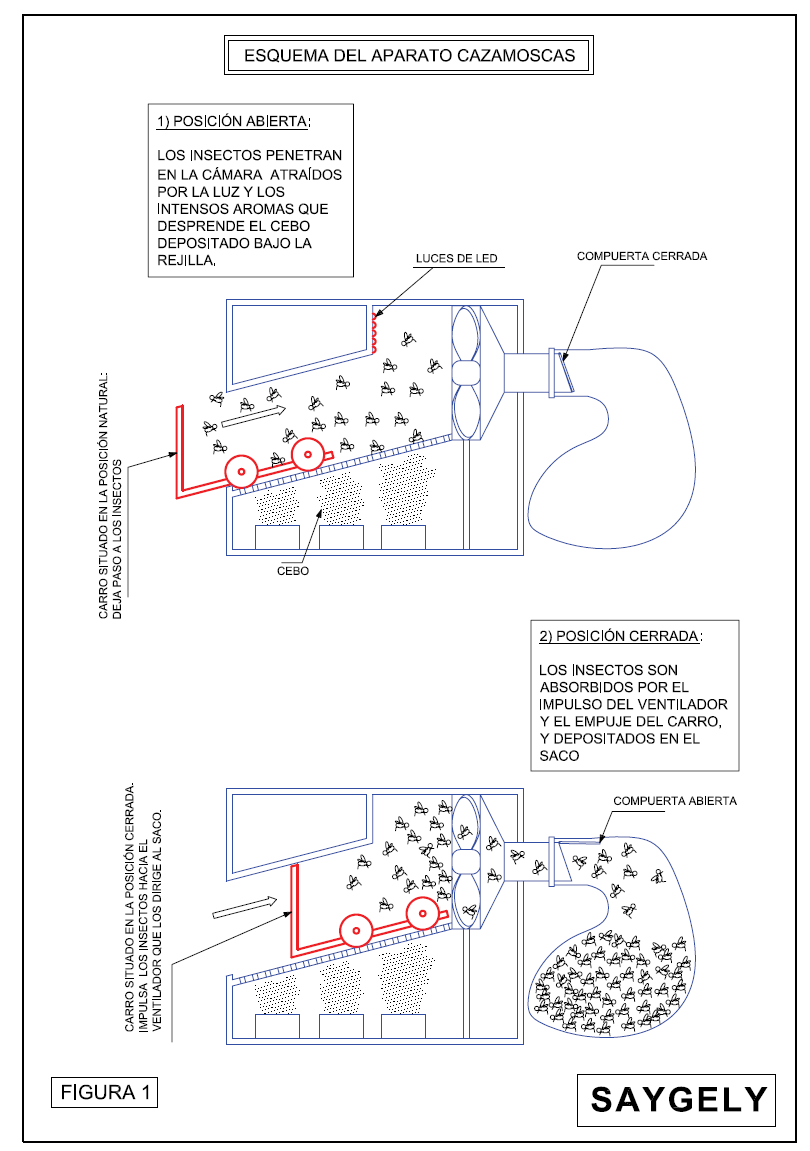 ESQUEMA DEL APARATO CAZAMOSCAS

1) POSICIÓN ABIERTA:

LOS INSECTOS PENETRAN EN LA CÁMARA ATRAÍDOS POR LA LUZ Y LOS INTENSOS AROMAS QUE DESPRENDE EL CEBO DEPOSITADO BAJO LA REJILLA.

LUCES DE LED

COMPUERTA CERRADA

CARRO SITUADO EN LA POSICIÓN NATURAL: DEJA PASO A LOS INSECTOS

CEBO

2) POSICIÓN CERRADA:

LOS INSECTOS SON ABSORBIDOS POR EL IMPULSO DEL VENTILADOR Y EL EMPUJE DEL CARRO, Y DEPOSITADOS EN EL SACO

COMPUERTA ABIERTA

CARRO SITUADO EN LA POSICIÓN CERRADA. IMPULSA LOS INSECTOS HACIA EL VENTILADOR QUE LOS DIRIGE AL SACO.

FIGURA 1

SAYGELY